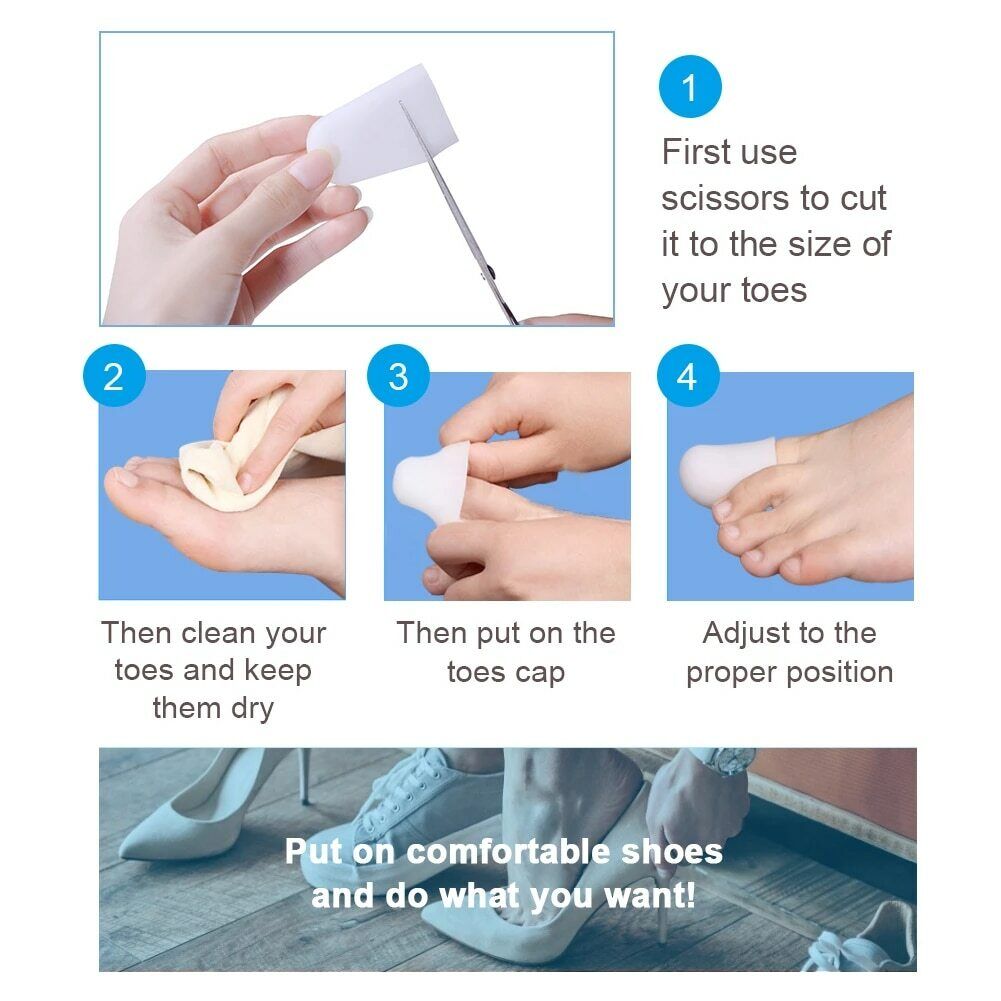 1
First use scissors to cut it to the size of your toes

2
Then clean your toes and keep them dry

3
Then put on the toes cap

4
Adjust to the proper position

Put on comfortable shoes and do what you want!